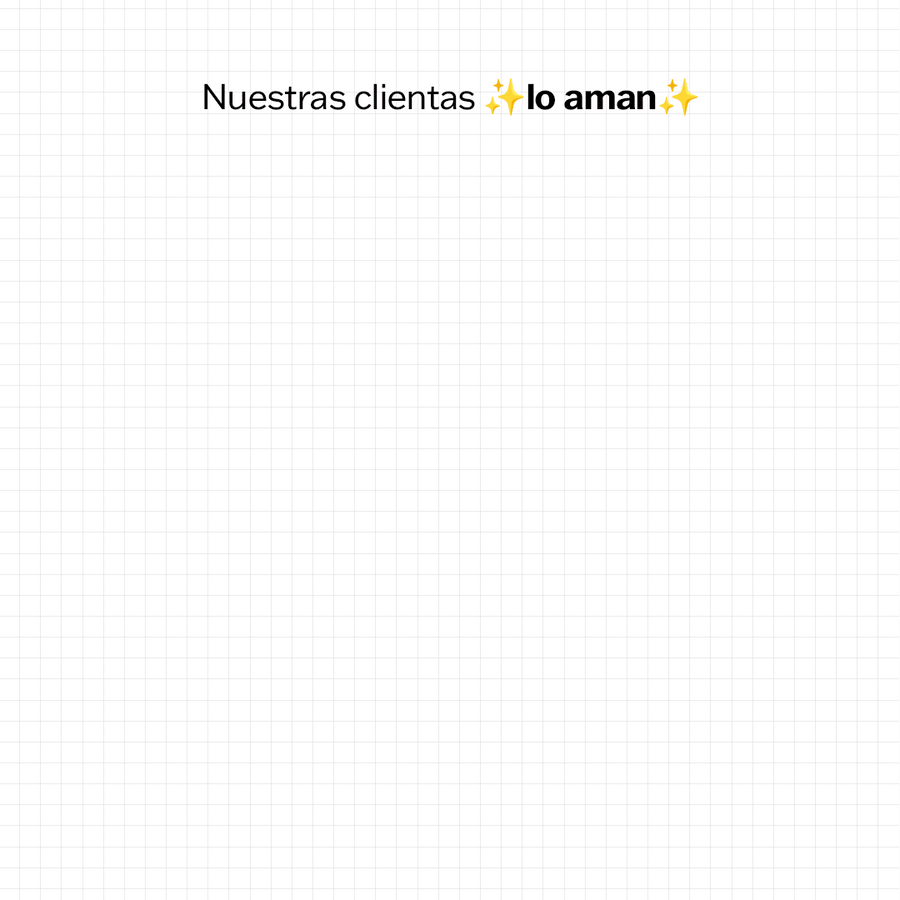 Nuestras clientas ✨lo aman✨